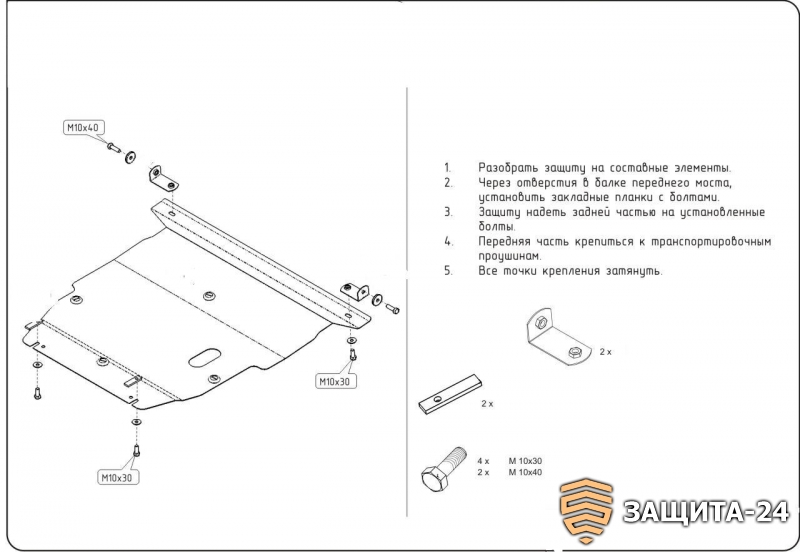 M10x40

M10x30

M10x30

1. Разобрать защиту на составные элементы.
2. Через отверстия в балке переднего моста, установить закладные планки с болтами.
3. Защиту надеть задней частью на установленные болты.
4. Передняя часть крепиться к транспортировочным проушинам.
5. Все точки крепления затянуть.

2 x

2 x

4 x M 10x30
2 x M 10x40

ЗАЩИТА-24